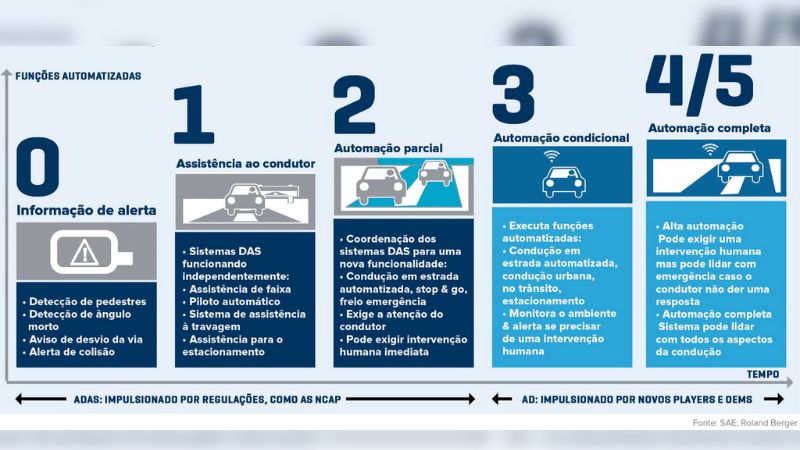 FUNÇÕES AUTOMATIZADAS

0
Informação de alerta
• Detecção de pedestres
• Detecção de ângulo morto
• Aviso de desvio da via
• Alerta de colisão

1
Assistência ao condutor
• Sistemas DAS funcionando independentemente:
• Assistência de faixa
• Piloto automático
• Sistema de assistência à travagem
• Assistência para o estacionamento

2
Automação parcial
• Coordenação dos sistemas DAS para uma nova funcionalidade:
• Condução em estrada automatizada, stop & go, freio emergência
• Exige a atenção do condutor
• Pode exigir intervenção humana imediata

3
Automação condicional
• Executa funções automatizadas:
• Condução em estrada automatizada, condução urbana, no trânsito, estacionamento
• Monitora o ambiente & alerta se precisar de uma intervenção humana

4/5
Automação completa
• Alta automação
Pode exigir uma intervenção humana mas pode lidar com emergência caso o condutor não der uma resposta
• Automação completa
Sistema pode lidar com todos os aspectos da condução

TEMPO

ADAS: IMPULSIONADO POR REGULAÇÕES, COMO AS NCAP
AD: IMPULSIONADO POR NOVOS PLAYERS E OEMS

Fonte: SAE; Roland Berger